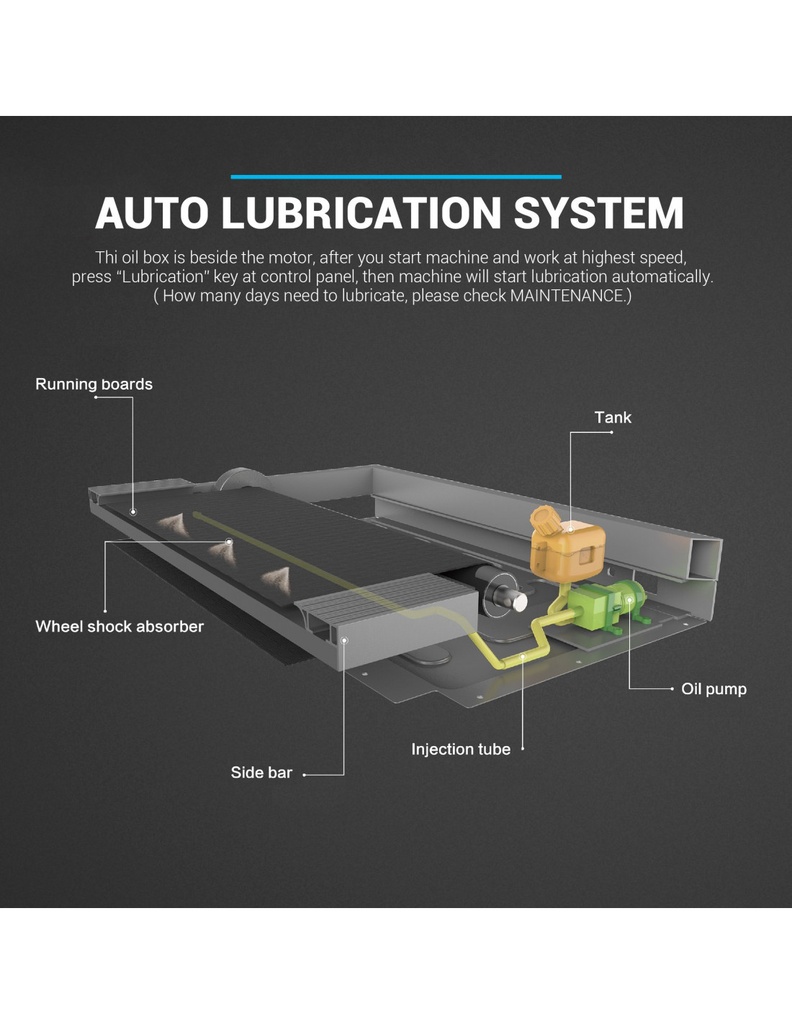 AUTO LUBRICATION SYSTEM

Thi oil box is beside the motor, after you start machine and work at highest speed, press "Lubrication" key at control panel, then machine will start lubrication automatically. ( How many days need to lubricate, please check MAINTENANCE.)

Running boards

Tank

Wheel shock absorber

Oil pump

Injection tube

Side bar