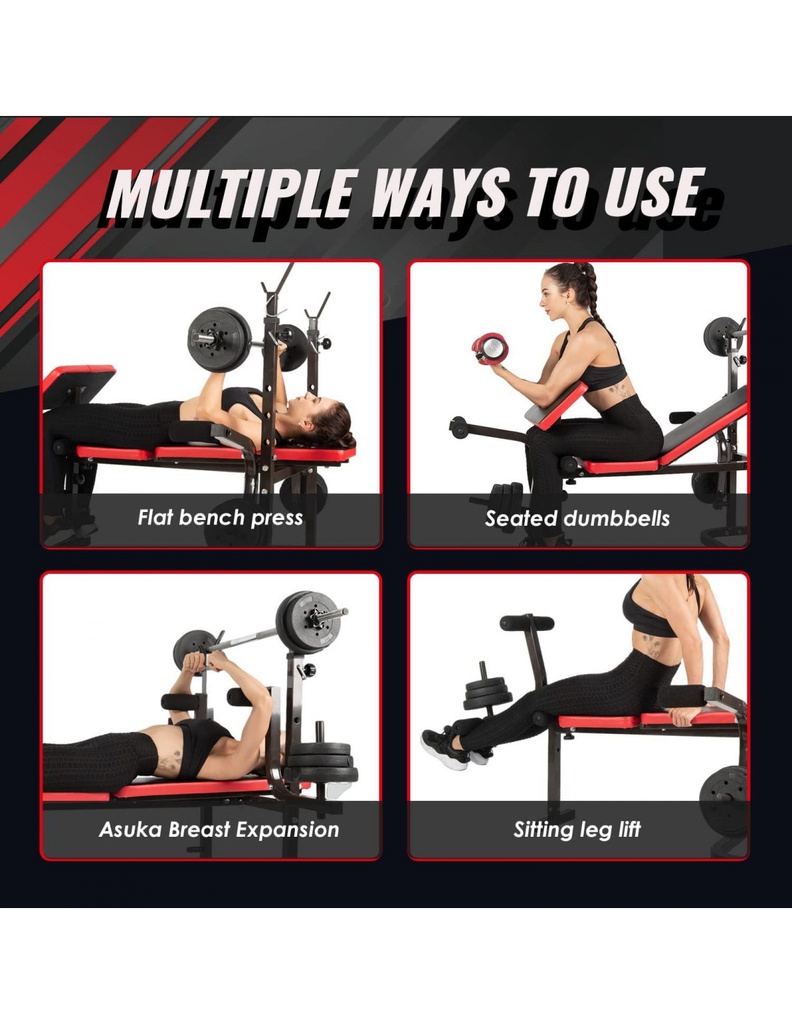 MULTIPLE WAYS TO USE

Flat bench press

Seated dumbbells

Asuka Breast Expansion

Sitting leg lift