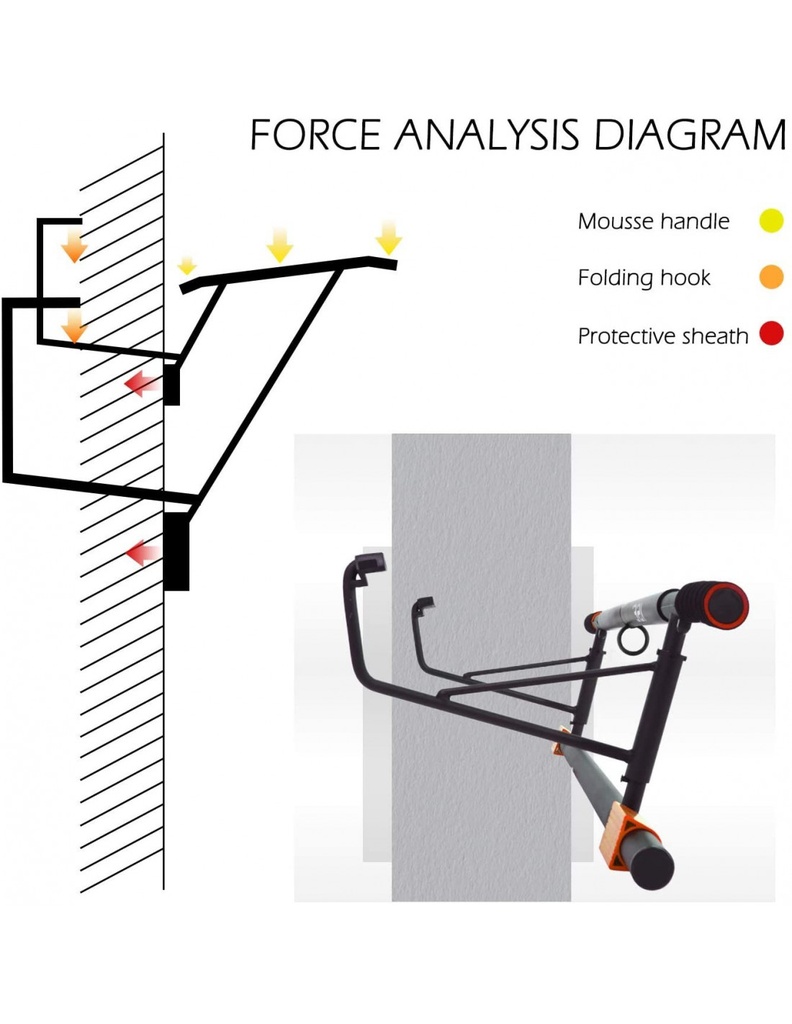 FORCE ANALYSIS DIAGRAM

Mousse handle

Folding hook

Protective sheath